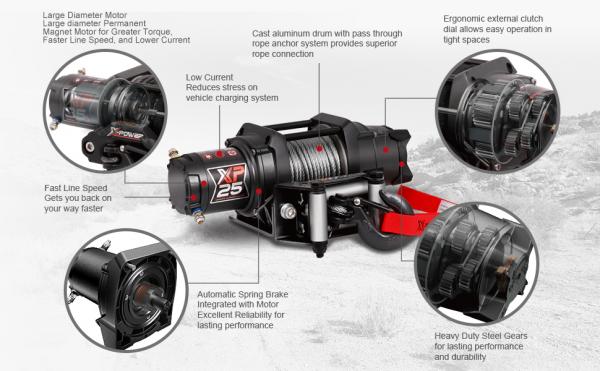 Large Diameter Motor
Large diameter Permanent Magnet Motor for Greater Torque, Faster Line Speed, and Lower Current

Cast aluminum drum with pass through rope anchor system provides superior rope connection

Ergonomic external clutch dial allows easy operation in tight spaces

Low Current
Reduces stress on vehicle charging system

X-POWER

XP 25

Fast Line Speed
Gets you back on your way faster

Automatic Spring Brake Integrated with Motor Excellent Reliability for lasting performance

Heavy Duty Steel Gears for lasting performance and durability